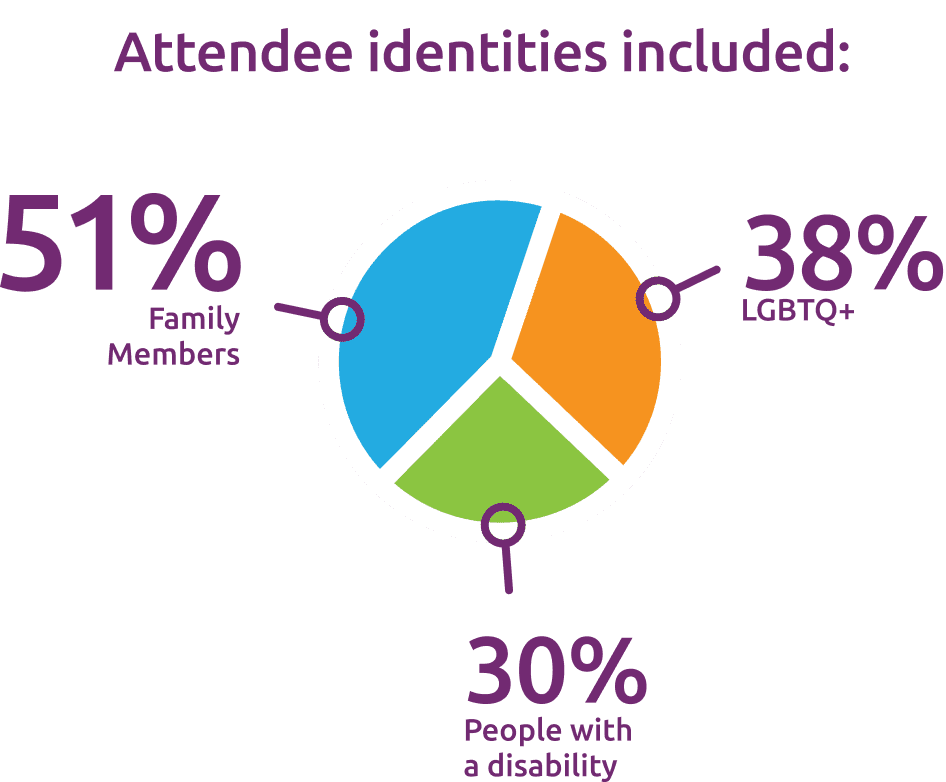 Attendee identities included:

51%
Family Members

38%
LGBTQ+

30%
People with a disability