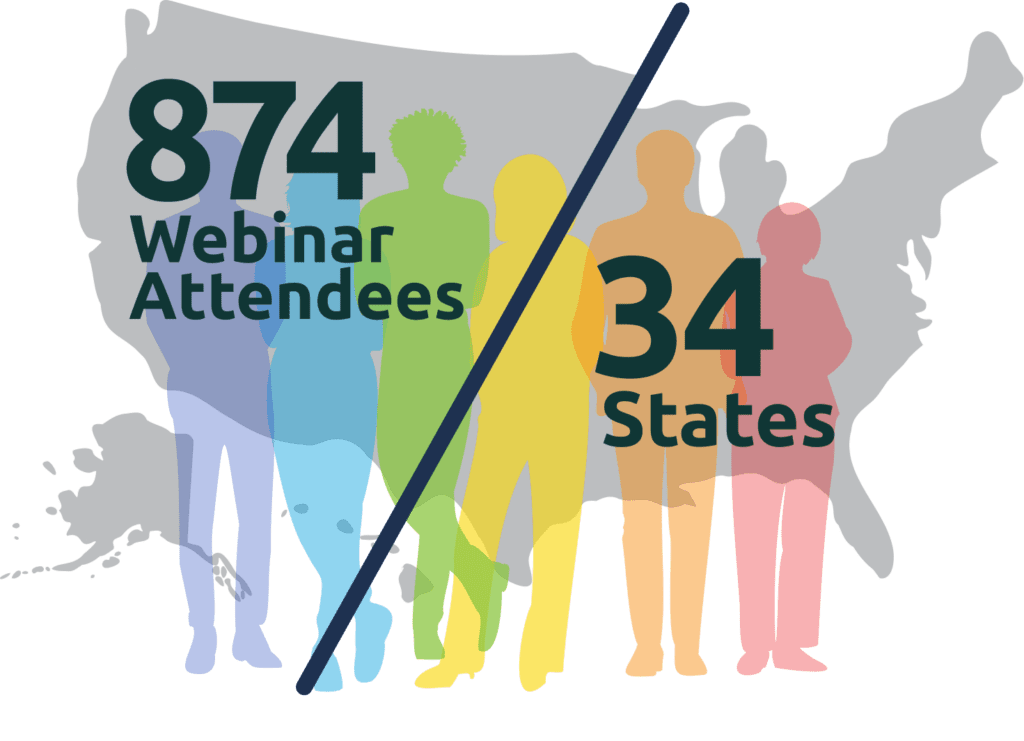 874
Webinar Attendees

34
States