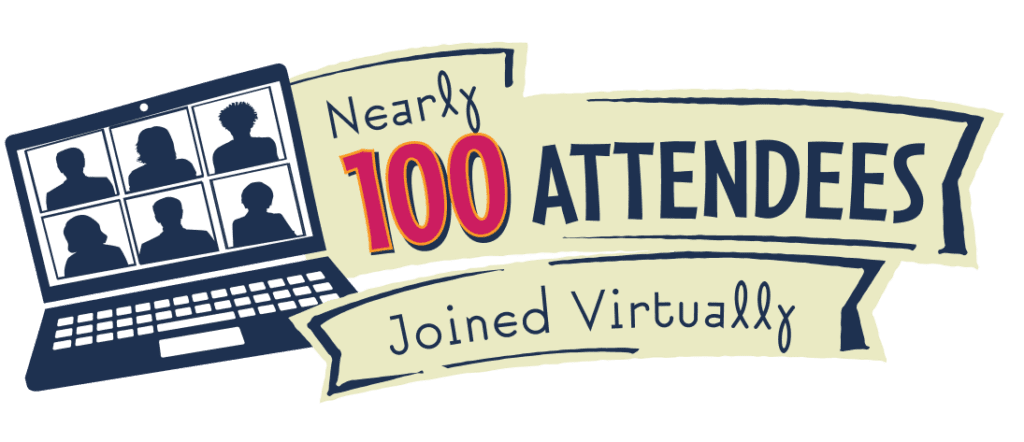 Nearly
100 ATTENDEES
Joined Virtually