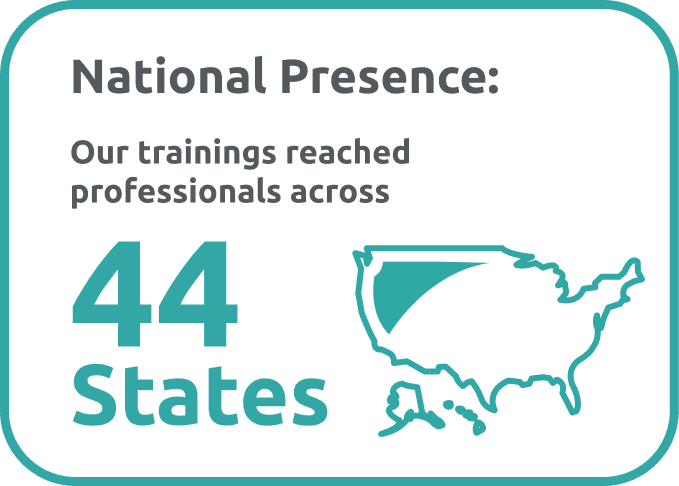 National Presence:

Our trainings reached professionals across

44
States